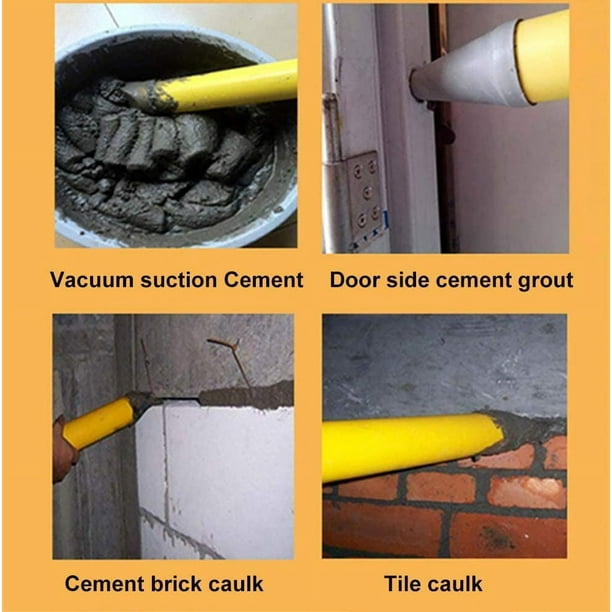 Vacuum suction Cement

Door side cement grout

Cement brick caulk

Tile caulk