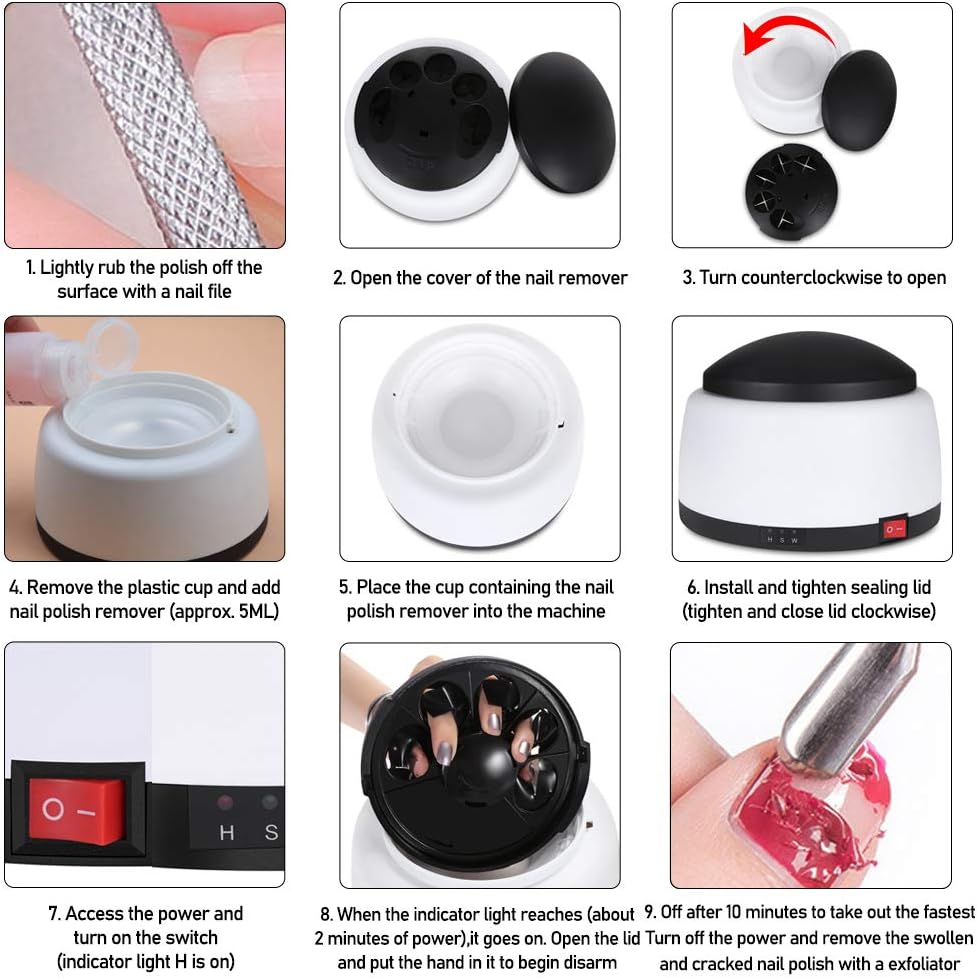 1. Lightly rub the polish off the surface with a nail file

2. Open the cover of the nail remover

3. Turn counterclockwise to open

4. Remove the plastic cup and add nail polish remover (approx. 5ML)

5. Place the cup containing the nail polish remover into the machine

H S W

O –

6. Install and tighten sealing lid (tighten and close lid clockwise)

O –

H S

7. Access the power and turn on the switch (indicator light H is on)

8. When the indicator light reaches (about 2 minutes of power),it goes on. Open the lid and put the hand in it to begin disarm

9. Off after 10 minutes to take out the fastest Turn off the power and remove the swollen and cracked nail polish with a exfoliator