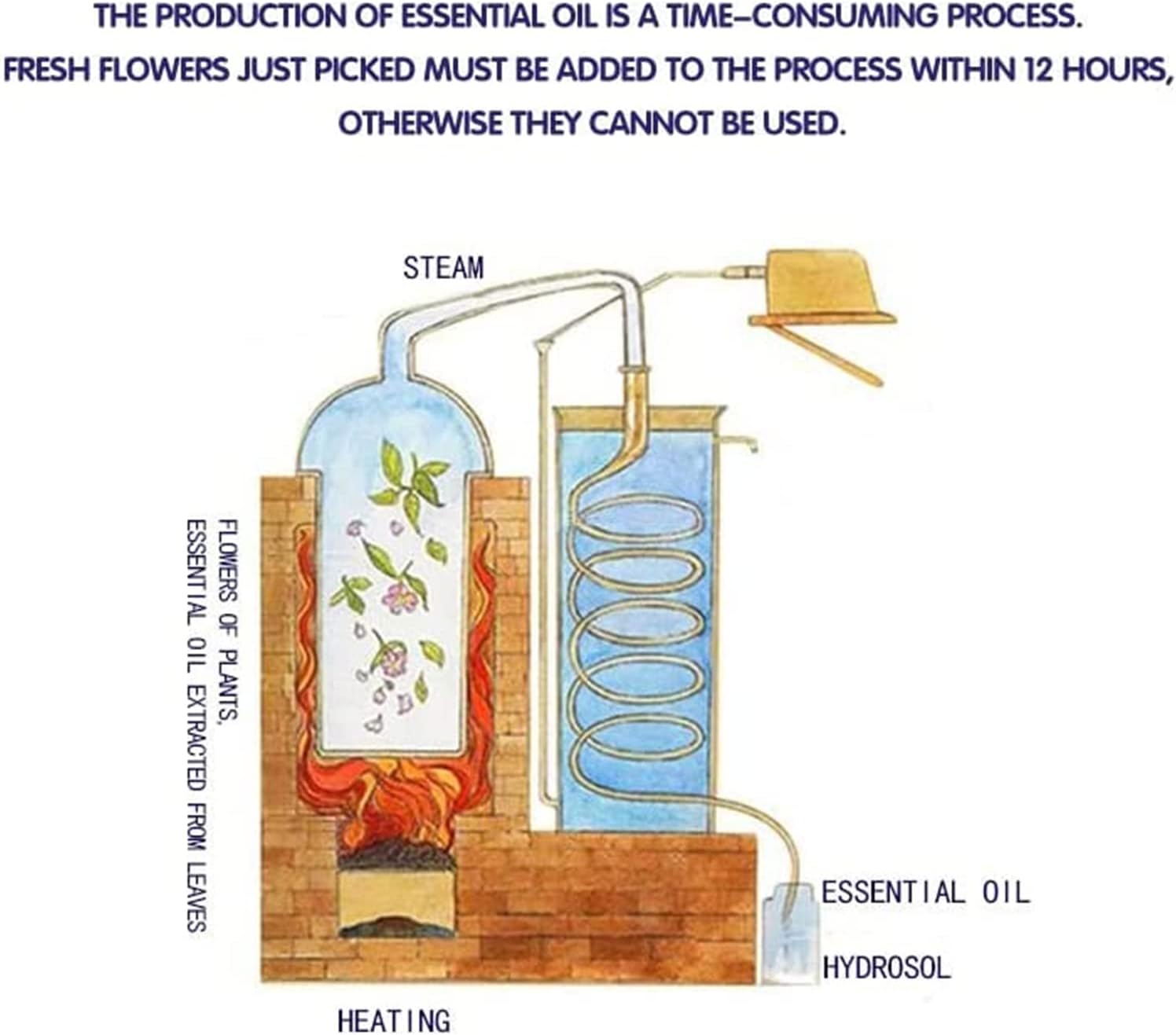 THE PRODUCTION OF ESSENTIAL OIL IS A TIME–CONSUMING PROCESS.
FRESH FLOWERS JUST PICKED MUST BE ADDED TO THE PROCESS WITHIN 12 HOURS, OTHERWISE THEY CANNOT BE USED.

STEAM

FLOWERS OF PLANTS,
ESSENTIAL OIL EXTRACTED FROM LEAVES

ESSENTIAL OIL

HYDROSOL

HEATING